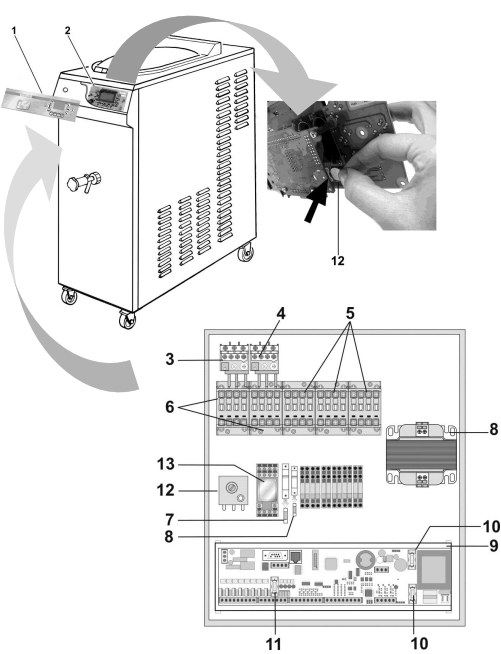 1
2
12
4
5
3
6
8
13
12
7
8
10
9
11
10